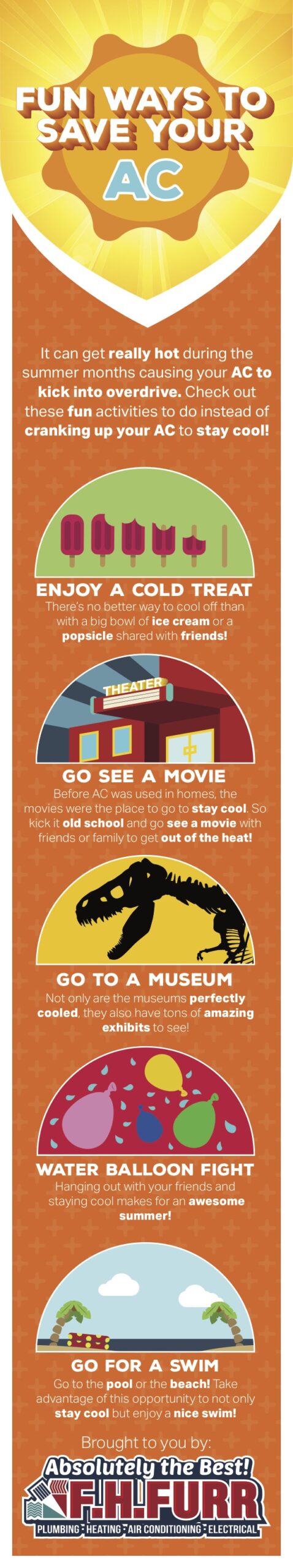 FUN WAYS TO SAVE YOUR AC

It can get really hot during the summer months causing your AC to kick into overdrive. Check out these fun activities to do instead of cranking up your AC to stay cool!

ENJOY A COLD TREAT
There's no better way to cool off than with a big bowl of ice cream or a popsicle shared with friends!

THEATER

GO SEE A MOVIE
Before AC was used in homes, the movies were the place to go to stay cool. So kick it old school and go see a movie with friends or family to get out of the heat!

GO TO A MUSEUM
Not only are the museums perfectly cooled, they also have tons of amazing exhibits to see!

WATER BALLOON FIGHT
Hanging out with your friends and staying cool makes for an awesome summer!

GO FOR A SWIM
Go to the pool or the beach! Take advantage of this opportunity to not only stay cool but enjoy a nice swim!

Brought to you by:
Absolutely the Best!
F.H.FURR
PLUMBING · HEATING · AIR CONDITIONING · ELECTRICAL