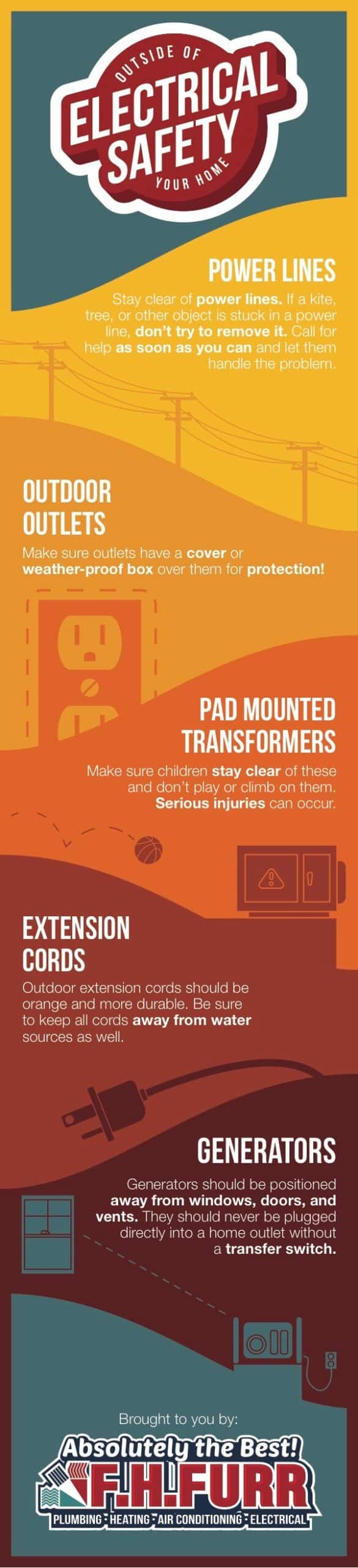 OUTSIDE OF
ELECTRICAL
SAFETY
YOUR HOME

POWER LINES

Stay clear of power lines. If a kite, tree, or other object is stuck in a power line, don't try to remove it. Call for help as soon as you can and let them handle the problem.

OUTDOOR OUTLETS

Make sure outlets have a cover or weather-proof box over them for protection!

PAD MOUNTED TRANSFORMERS

Make sure children stay clear of these and don't play or climb on them. Serious injuries can occur.

EXTENSION CORDS

Outdoor extension cords should be orange and more durable. Be sure to keep all cords away from water sources as well.

GENERATORS

Generators should be positioned away from windows, doors, and vents. They should never be plugged directly into a home outlet without a transfer switch.

Brought to you by:

Absolutely the Best!
F.H.FURR
PLUMBING · HEATING · AIR CONDITIONING · ELECTRICAL