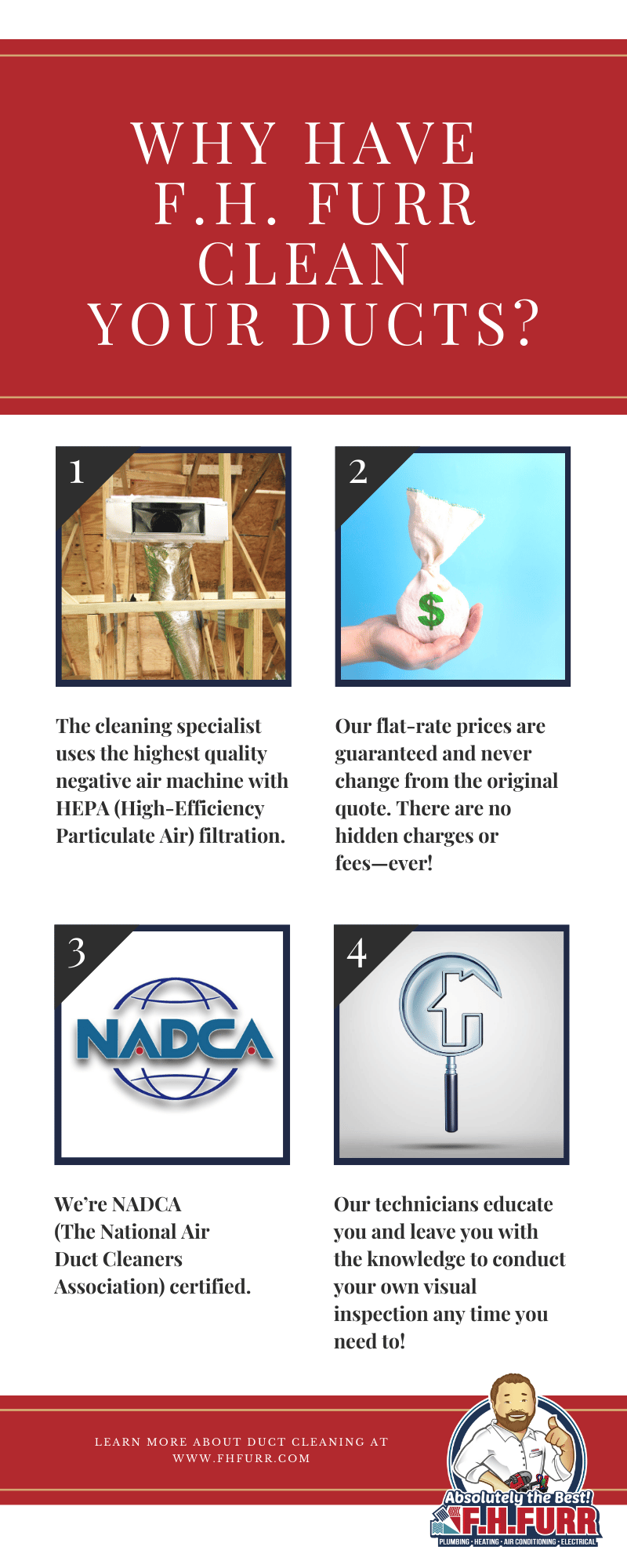 WHY HAVE F.H. FURR CLEAN YOUR DUCTS?

1

The cleaning specialist uses the highest quality negative air machine with HEPA (High-Efficiency Particulate Air) filtration.

2

$

Our flat-rate prices are guaranteed and never change from the original quote. There are no hidden charges or fees—ever!

3

NADCA

We're NADCA (The National Air Duct Cleaners Association) certified.

4

Our technicians educate you and leave you with the knowledge to conduct your own visual inspection any time you need to!

LEARN MORE ABOUT DUCT CLEANING AT WWW.FHFURR.COM

Absolutely the Best!
F.H.FURR
PLUMBING • HEATING • AIR CONDITIONING • ELECTRICAL